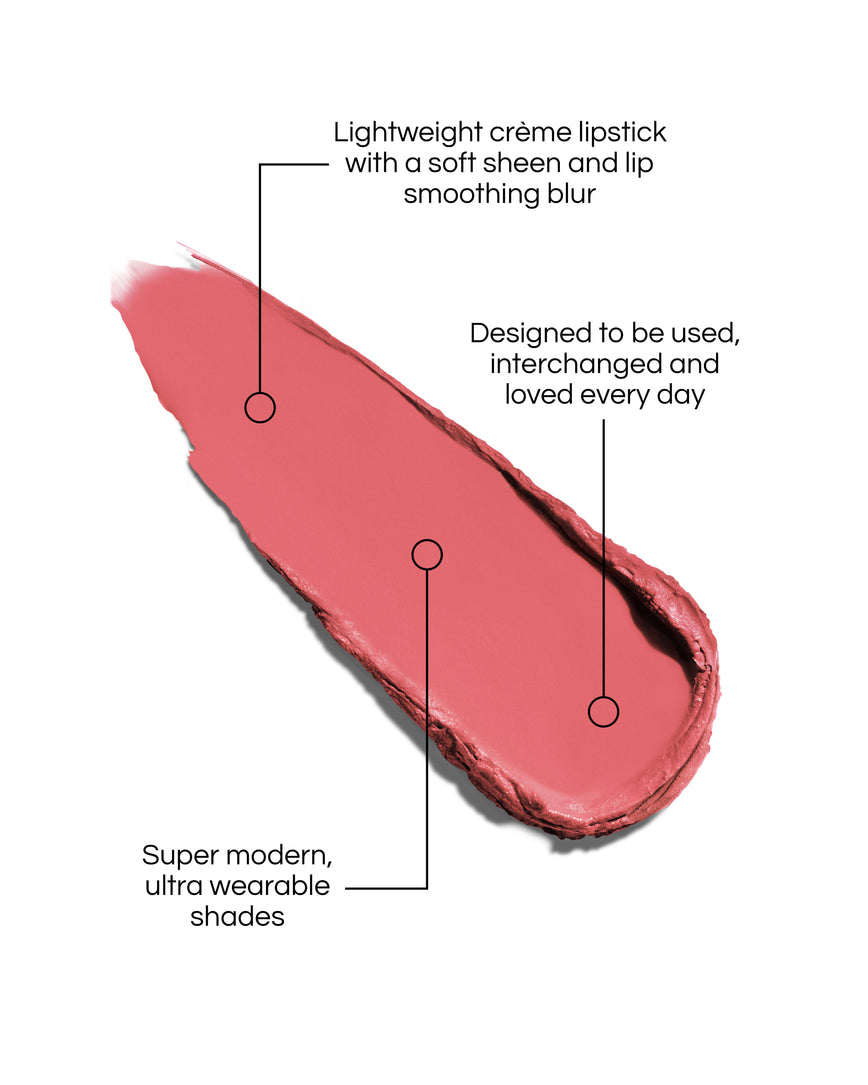 Lightweight crème lipstick with a soft sheen and lip smoothing blur

Designed to be used, interchanged and loved every day

Super modern, ultra wearable shades