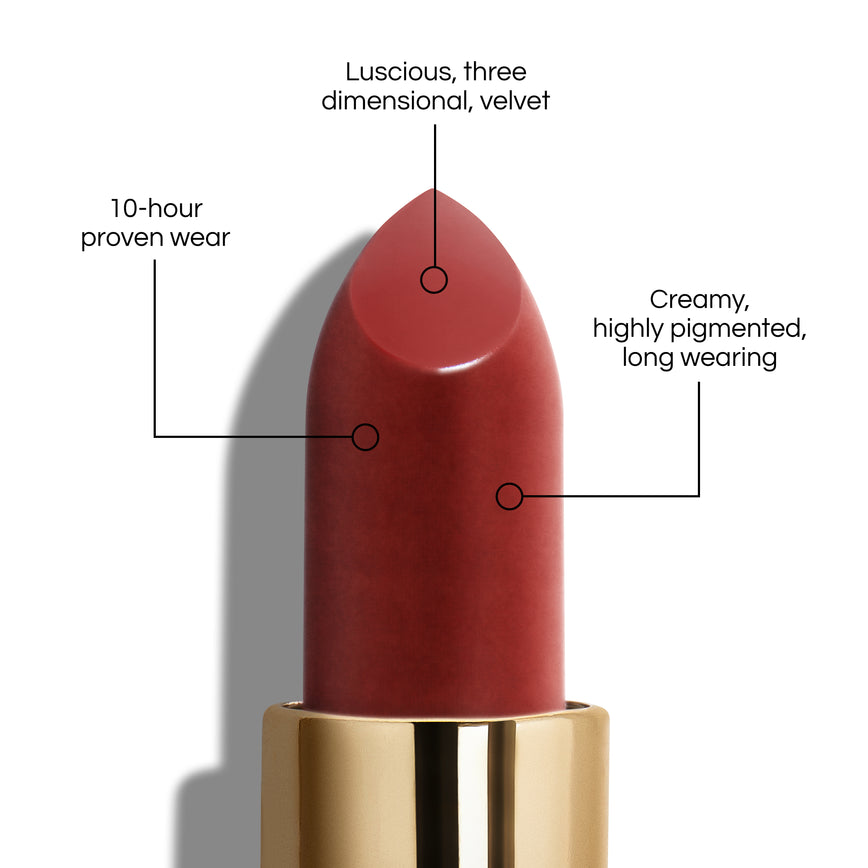 Luscious, three dimensional, velvet

10-hour proven wear

Creamy, highly pigmented, long wearing