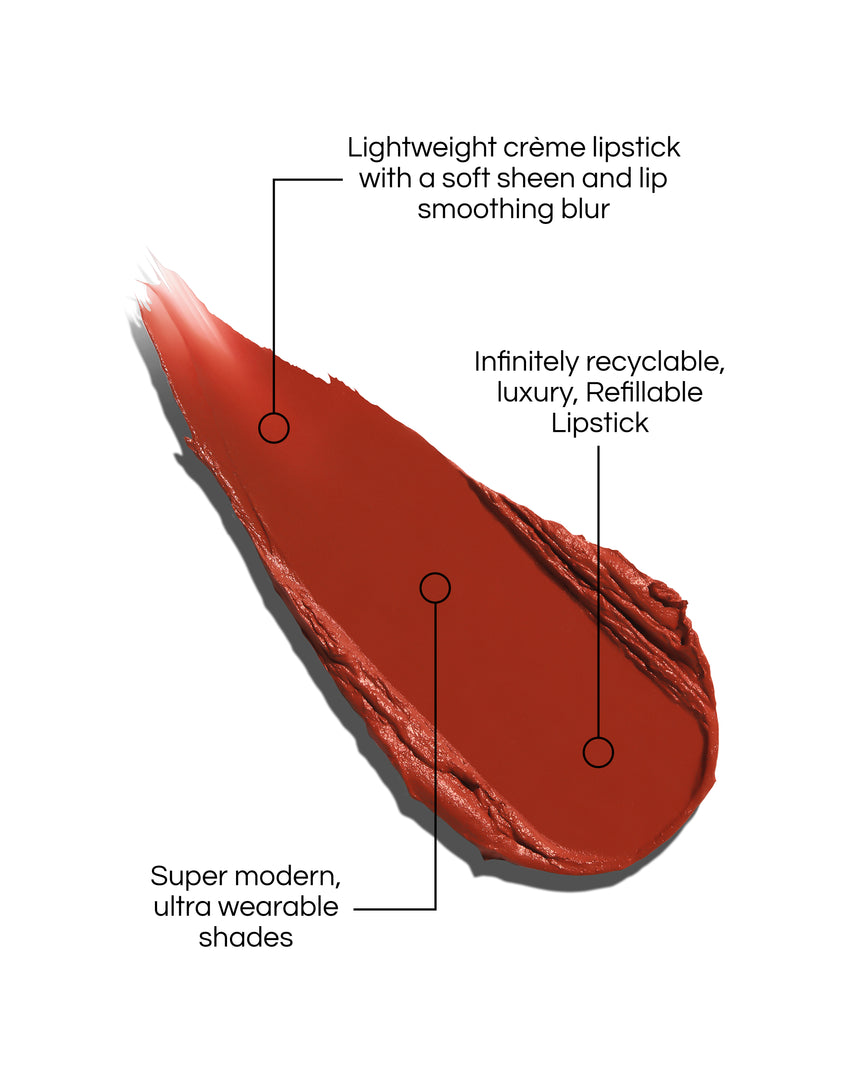 Lightweight crème lipstick with a soft sheen and lip smoothing blur

Infinitely recyclable, luxury, Refillable Lipstick

Super modern, ultra wearable shades