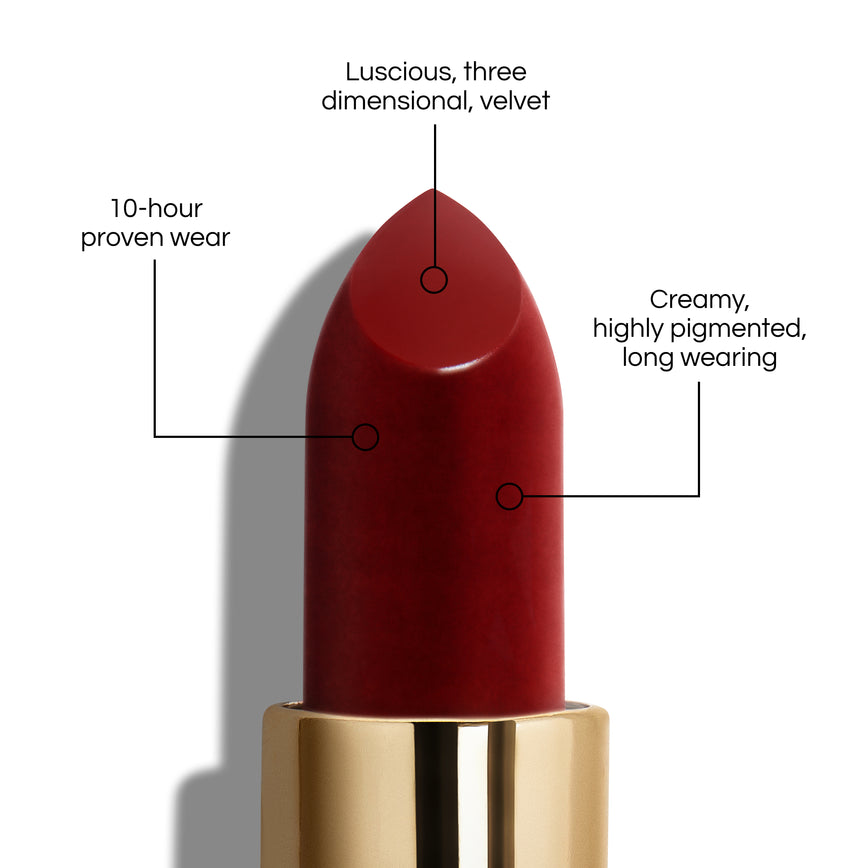 Luscious, three dimensional, velvet

10-hour proven wear

Creamy, highly pigmented, long wearing