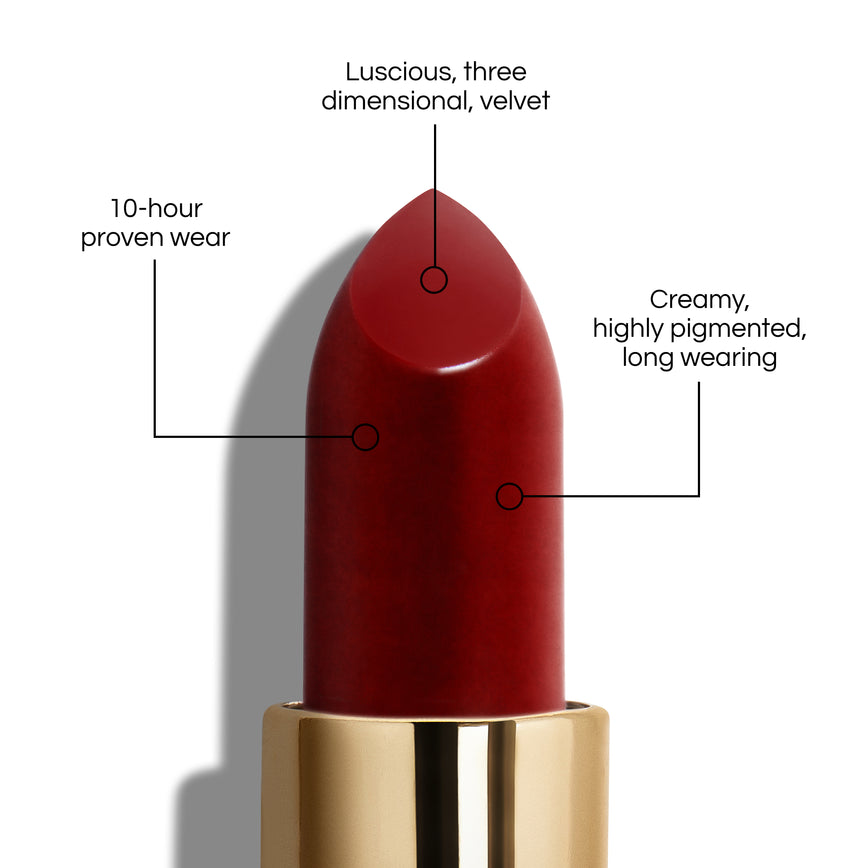 Luscious, three dimensional, velvet

10-hour proven wear

Creamy, highly pigmented, long wearing