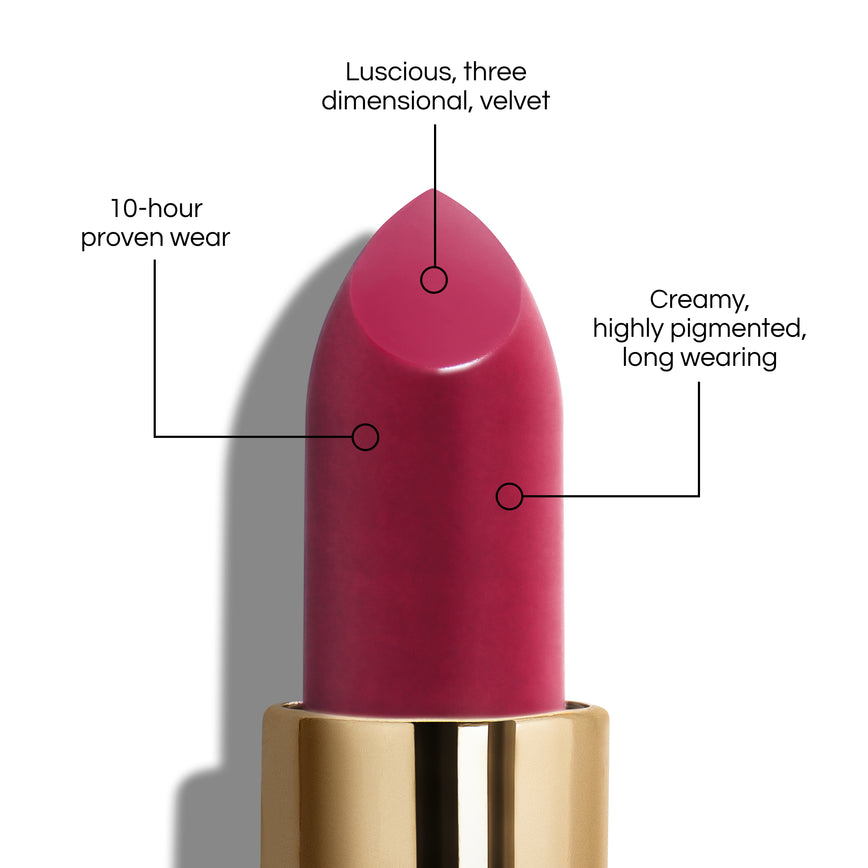 Luscious, three dimensional, velvet

10-hour proven wear

Creamy, highly pigmented, long wearing