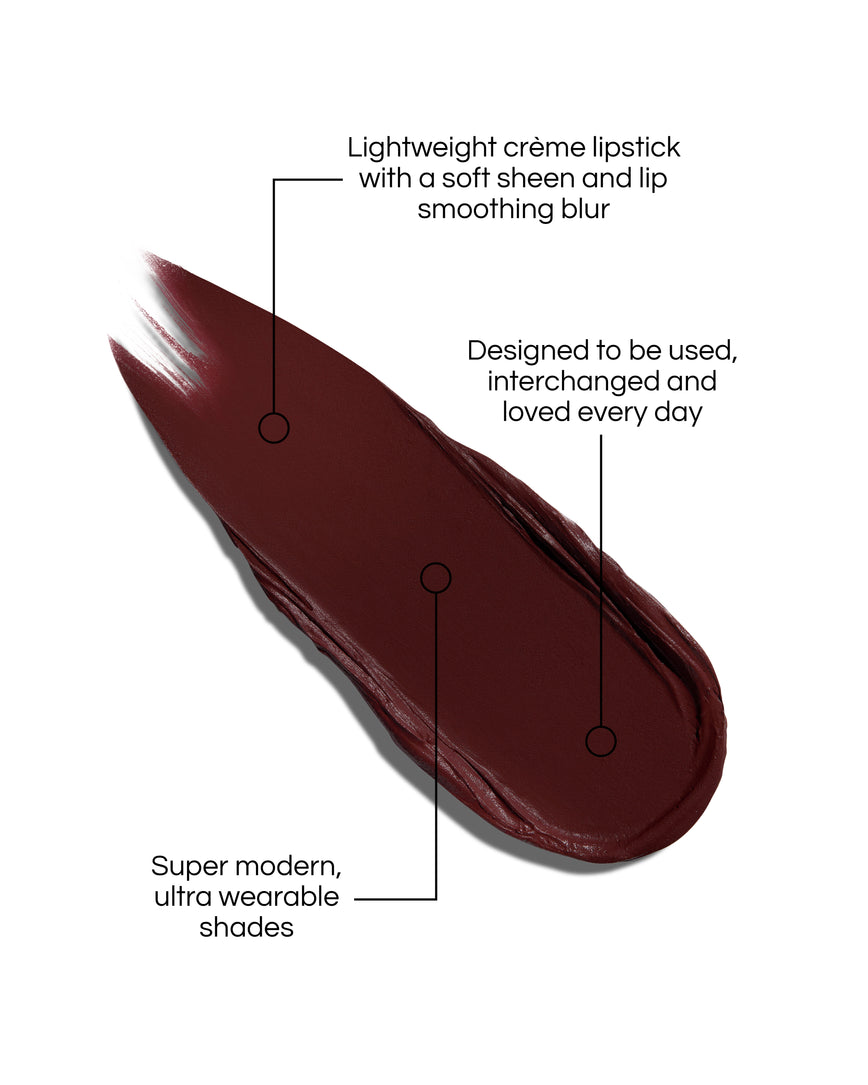 Lightweight crème lipstick with a soft sheen and lip smoothing blur

Designed to be used, interchanged and loved every day

Super modern, ultra wearable shades