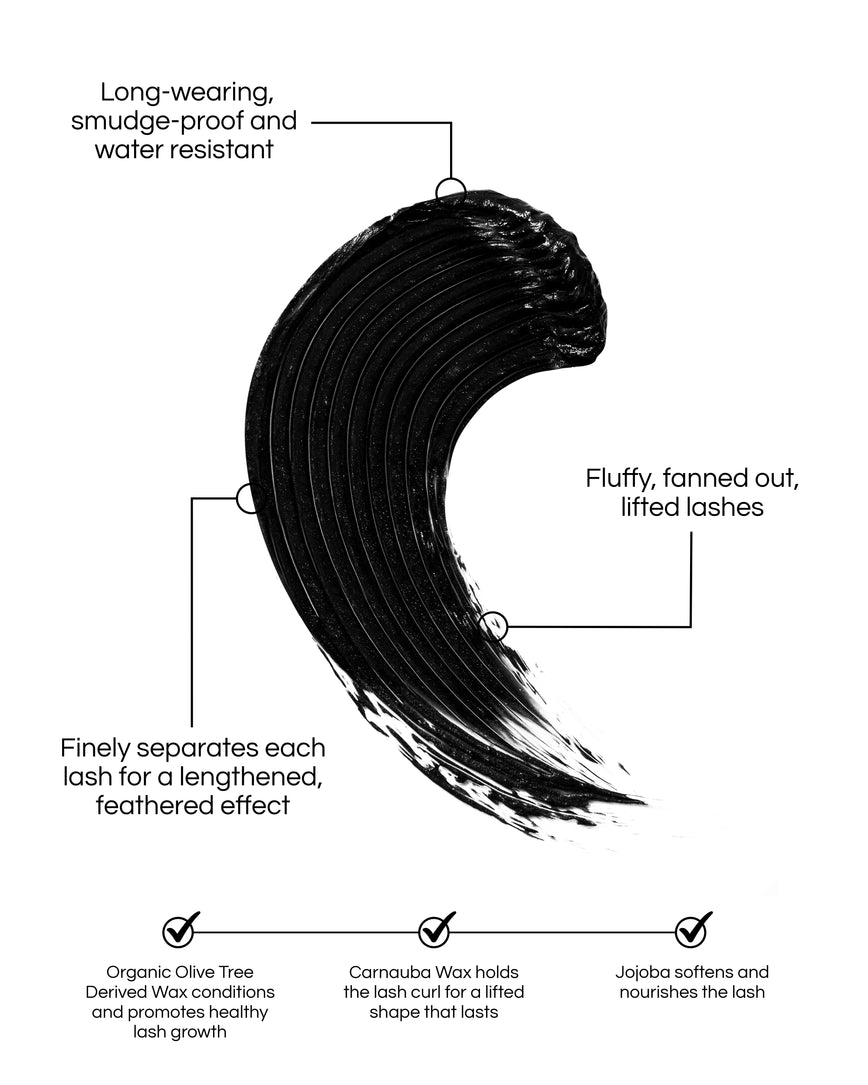 Long-wearing, smudge-proof and water resistant

Fluffy, fanned out, lifted lashes

Finely separates each lash for a lengthened, feathered effect

Organic Olive Tree Derived Wax conditions and promotes healthy lash growth

Carnauba Wax holds the lash curl for a lifted shape that lasts

Jojoba softens and nourishes the lash