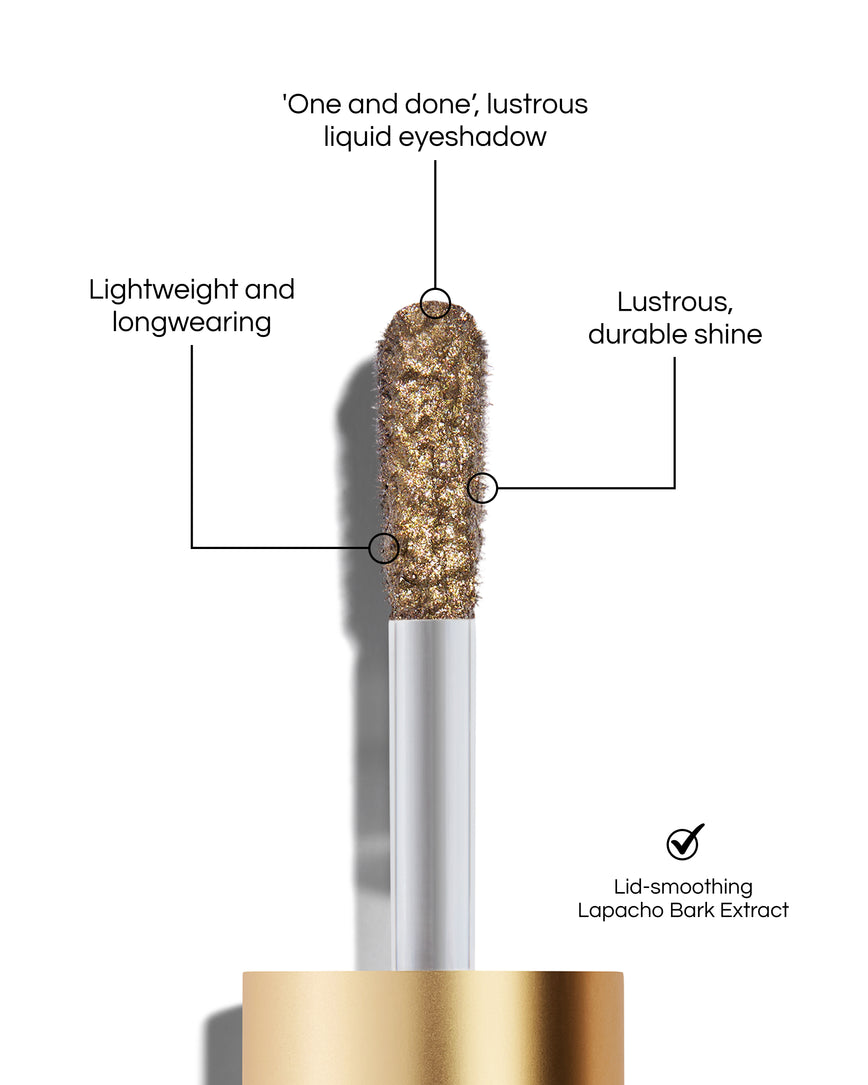 'One and done', lustrous liquid eyeshadow

Lightweight and longwearing

Lustrous, durable shine

Lid-smoothing Lapacho Bark Extract