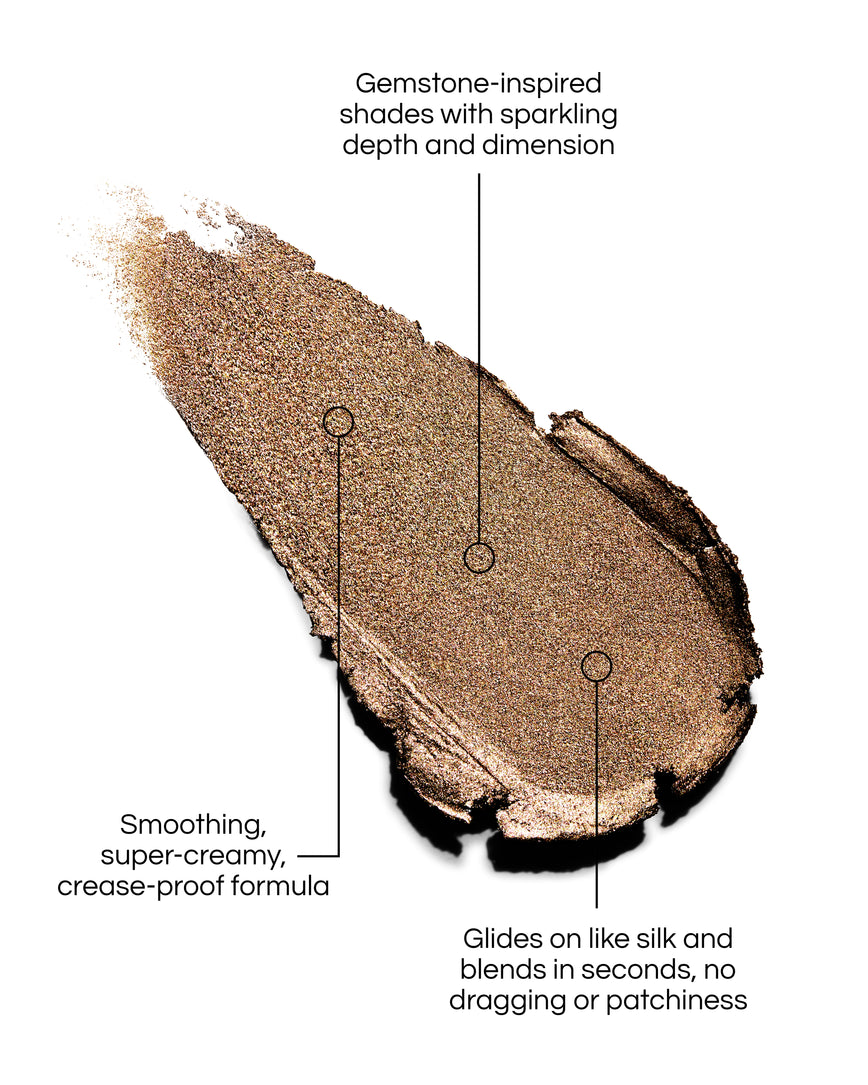 Gemstone-inspired shades with sparkling depth and dimension

Smoothing, super-creamy, crease-proof formula

Glides on like silk and blends in seconds, no dragging or patchiness