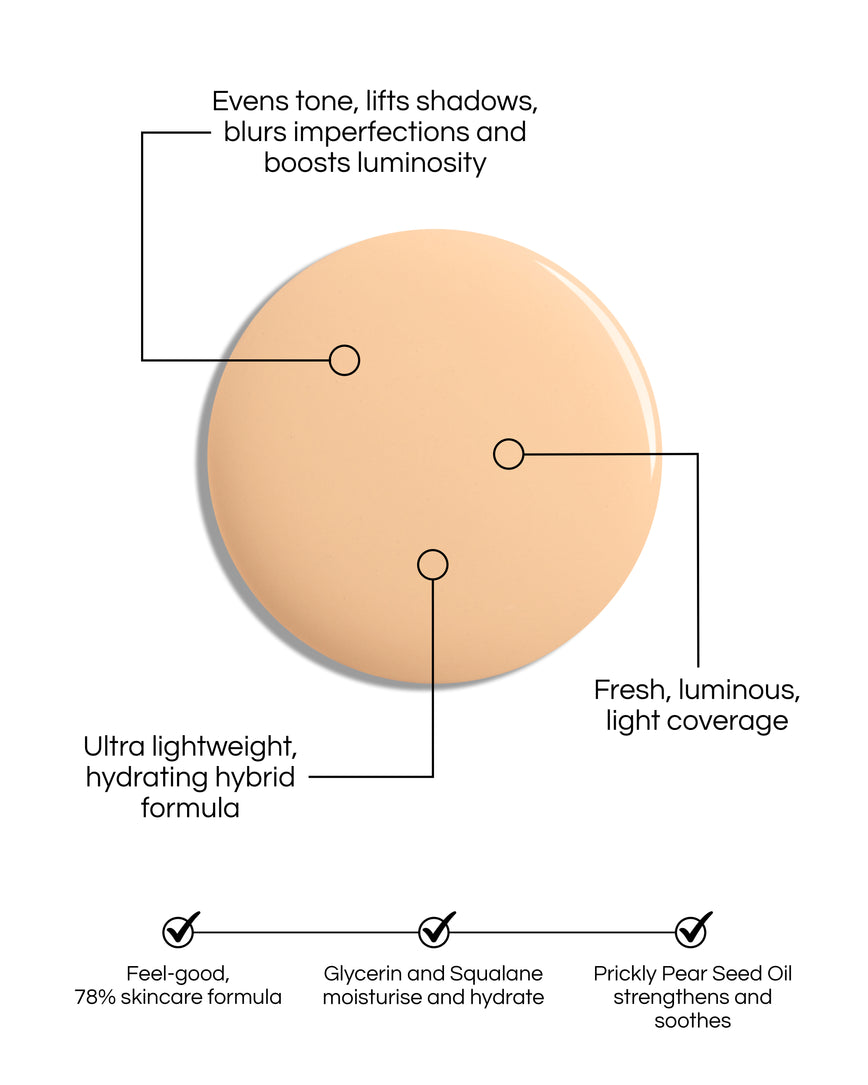 Evens tone, lifts shadows, blurs imperfections and boosts luminosity

Fresh, luminous, light coverage

Ultra lightweight, hydrating hybrid formula

Feel-good, 78% skincare formula

Glycerin and Squalane moisturise and hydrate

Prickly Pear Seed Oil strengthens and soothes