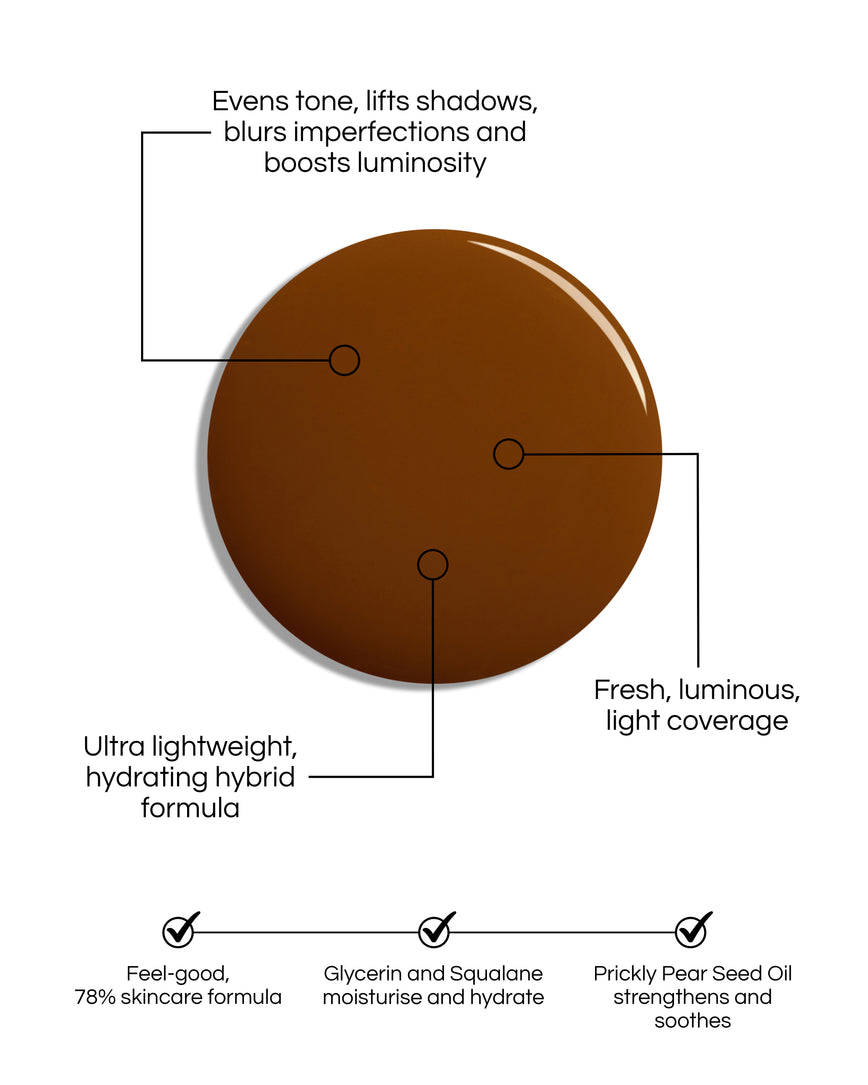 Evens tone, lifts shadows, blurs imperfections and boosts luminosity

Fresh, luminous, light coverage

Ultra lightweight, hydrating hybrid formula

Feel-good, 78% skincare formula

Glycerin and Squalane moisturise and hydrate

Prickly Pear Seed Oil strengthens and soothes