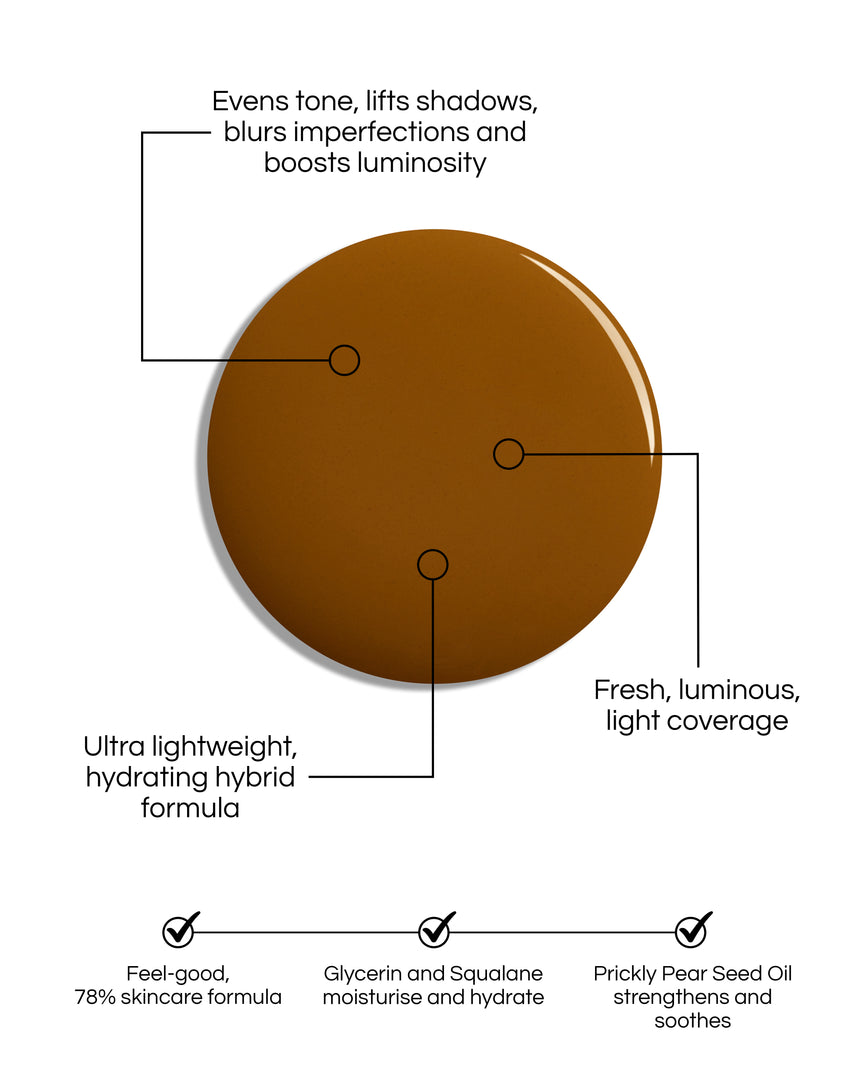 Evens tone, lifts shadows, blurs imperfections and boosts luminosity

Fresh, luminous, light coverage

Ultra lightweight, hydrating hybrid formula

Feel-good, 78% skincare formula

Glycerin and Squalane moisturise and hydrate

Prickly Pear Seed Oil strengthens and soothes