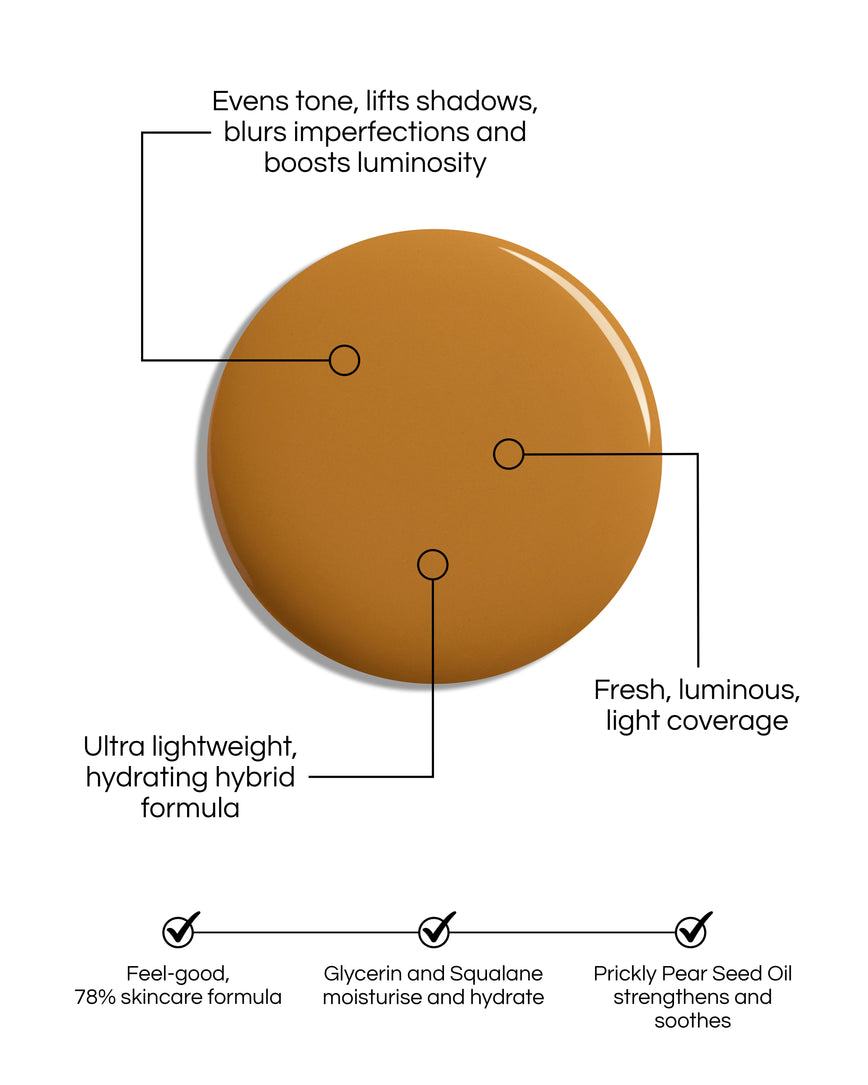 Evens tone, lifts shadows, blurs imperfections and boosts luminosity

Fresh, luminous, light coverage

Ultra lightweight, hydrating hybrid formula

Feel-good, 78% skincare formula

Glycerin and Squalane moisturise and hydrate

Prickly Pear Seed Oil strengthens and soothes